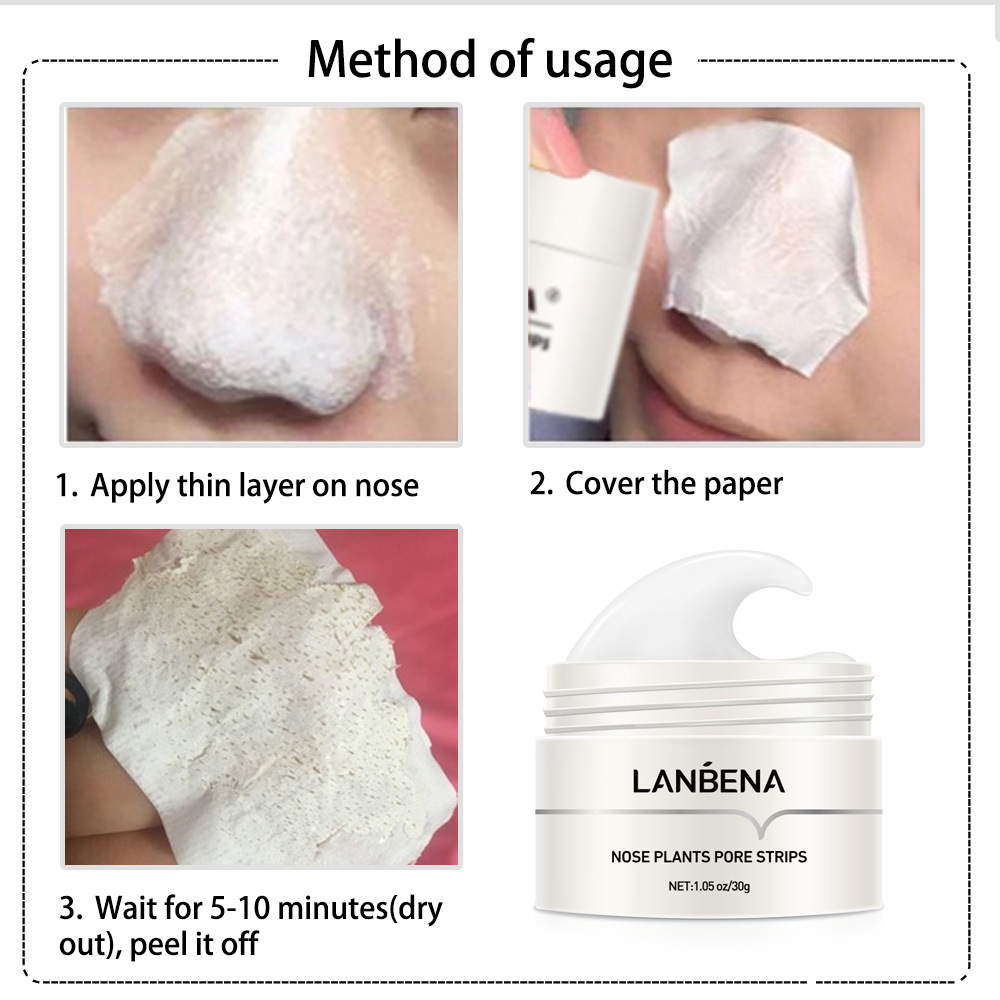 Method of usage

1. Apply thin layer on nose

2. Cover the paper

3. Wait for 5-10 minutes(dry out), peel it off

LANBENA

NOSE PLANTS PORE STRIPS

NET:1.05 oz/30g